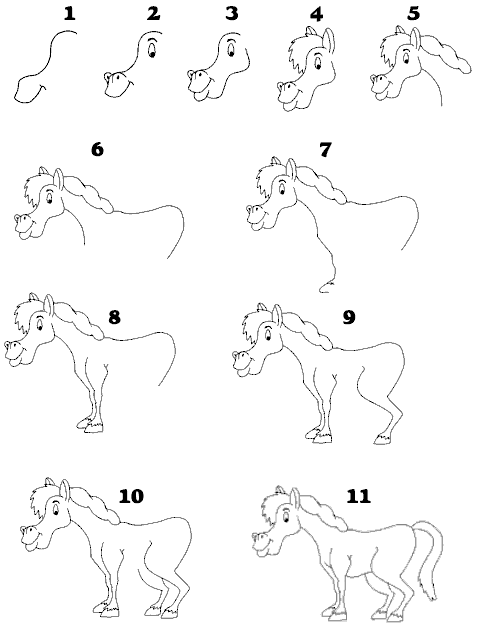 1 2 3 4 5

6 7

8 9

10 11